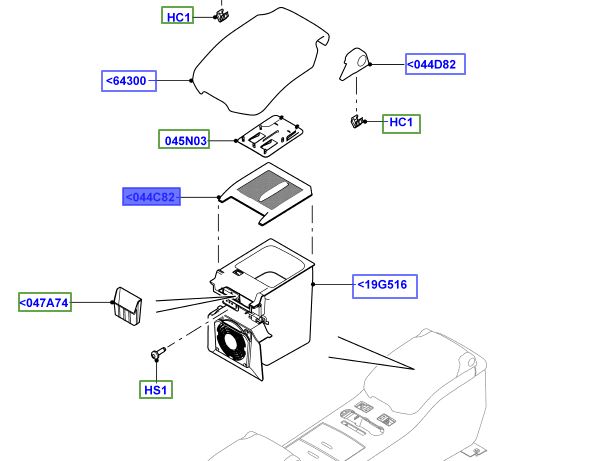 HC1
<64300
<044D82
HC1
045N03
<044C82
<19G516
<047A74
HS1