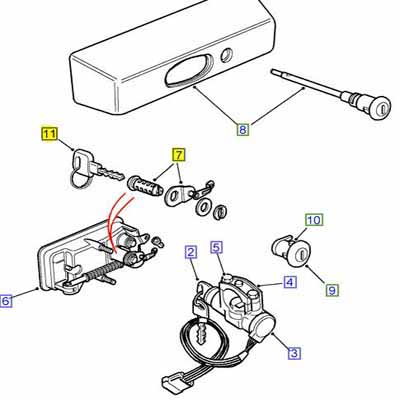 8
11
7
10
2
5
4
9
6
3