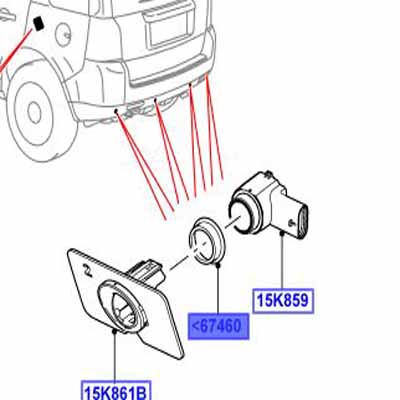 2

15K859

<67460

15K861B