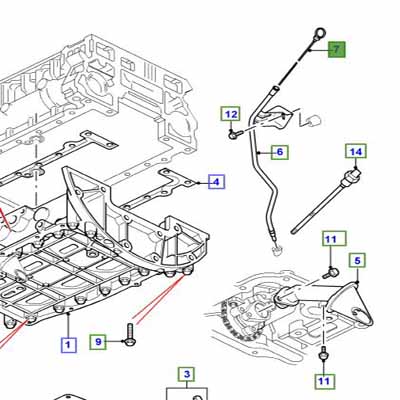 7
12
6
14
4
11
5
1
9
11
3