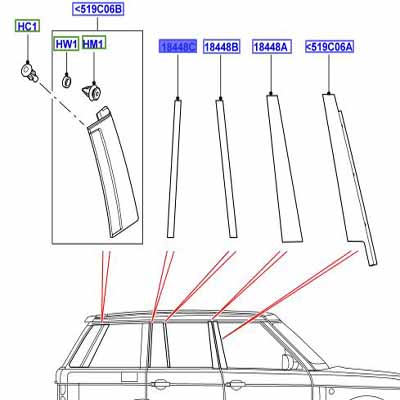 <519C06B
HC1
HW1
HM1
18448C
18448B
18448A
<519C06A