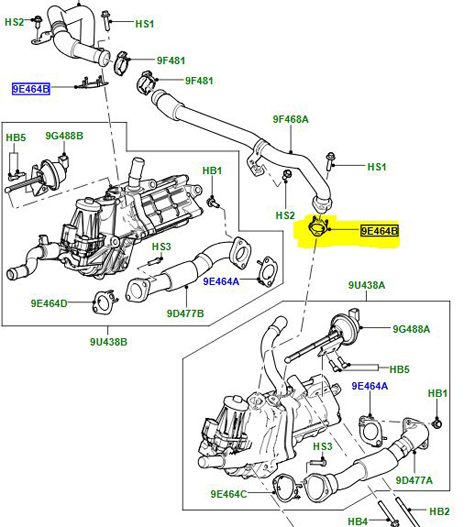 HS2
HS1
9F481
9F481
9E464B
9F468A
HB5
9G488B
HB1
HS1
HS2
9E464B
HS3
9E464A
9E464D
9D477B
9U438B
9U438A
9G488A
HB5
9E464A
HB1
HS3
9D477A
9E464C
HB4
HB2