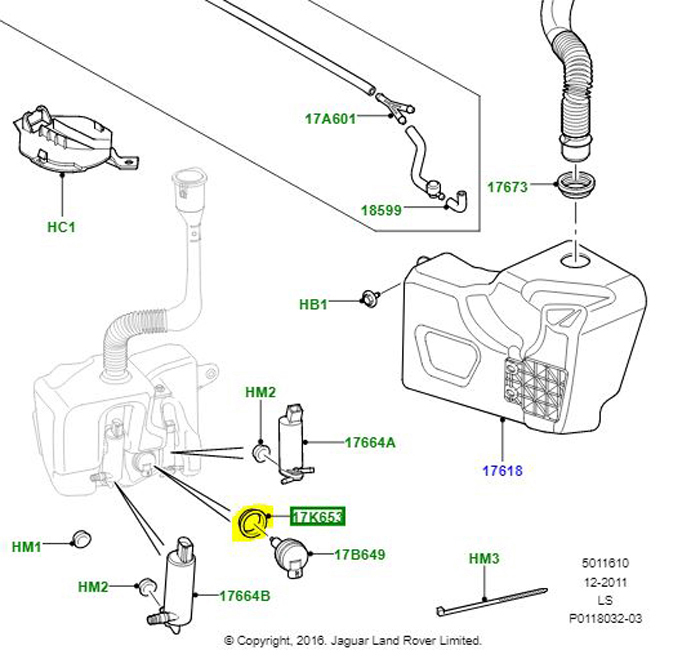 17A601

HC1

18599

17673

HB1

HM2

17664A

17618

17K653

HM1

17B649

HM3

HM2

17664B

5011610
12-2011
LS
P0118032-03

© Copyright, 2016. Jaguar Land Rover Limited.