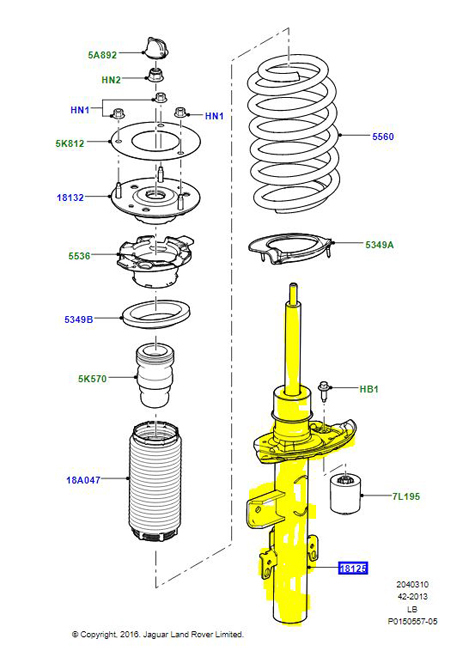 5A892
HN2
HN1
HN1
5K812
18132
5536
5349B
5K570
18A047
5560
5349A
HB1
7L195
18125
2040310
42-2013
LB
P0150557-05
© Copyright, 2016. Jaguar Land Rover Limited.