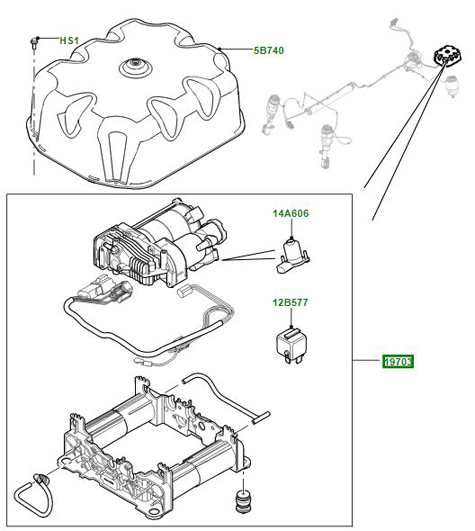 HS1

5B740

14A606

12B577

19703